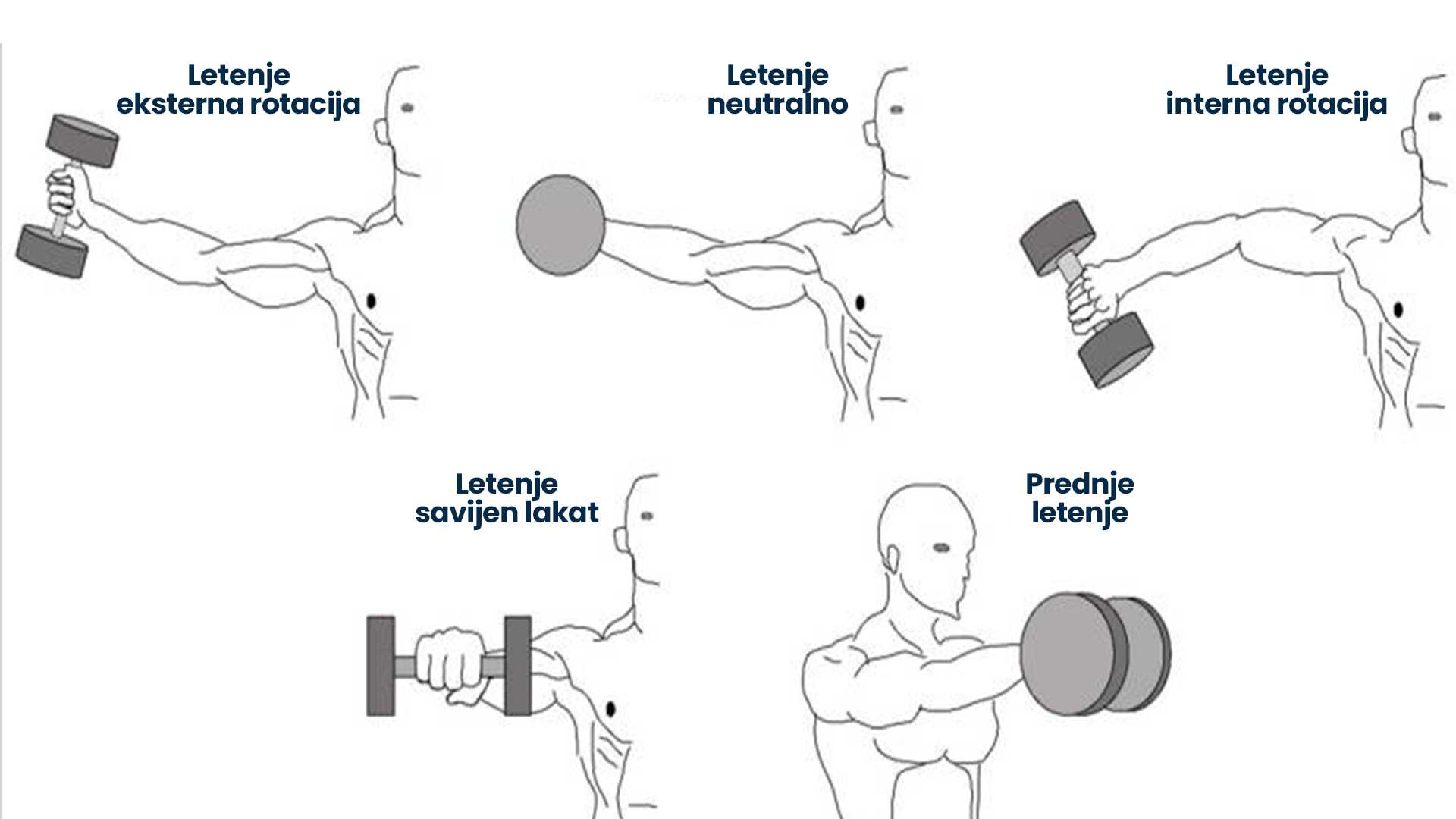 Letenje
eksterna rotacija

Letenje
neutralno

Letenje
interna rotacija

Letenje
savijen lakat

Prednje
letenje